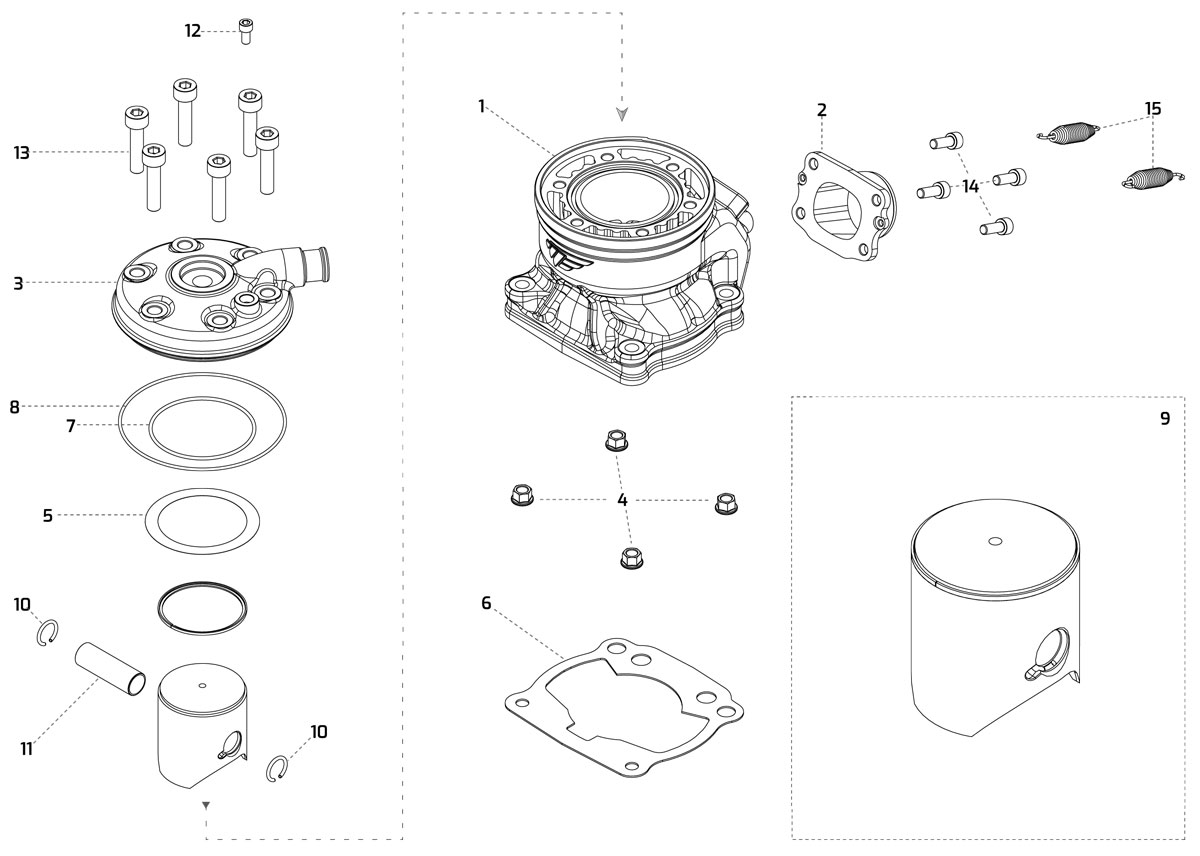 12
13
3
8
7
5
10
11
10
1
2
14
15
4
6
9