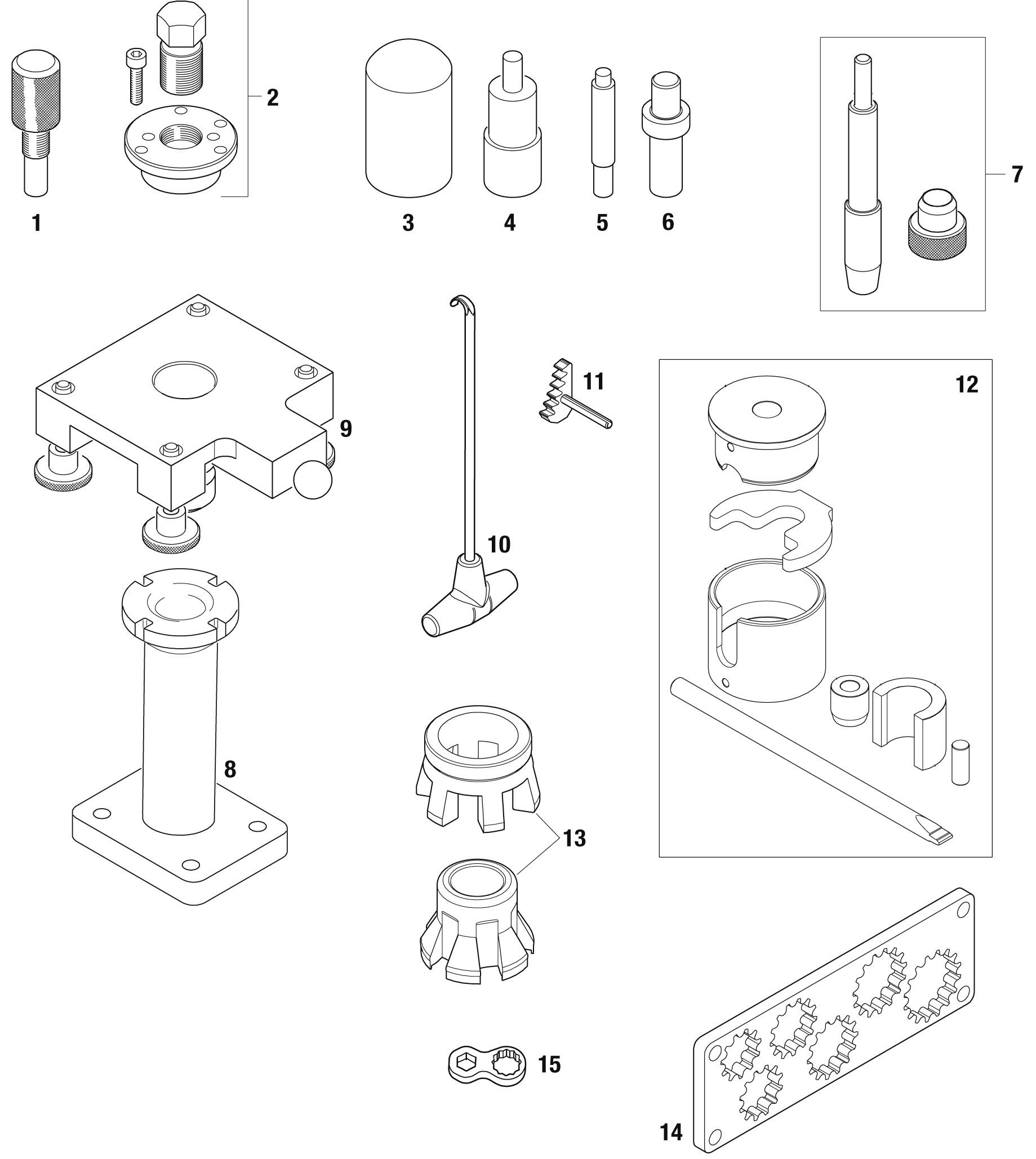 2

1

3

4

5

6

7

9

11

12

10

8

13

15

14