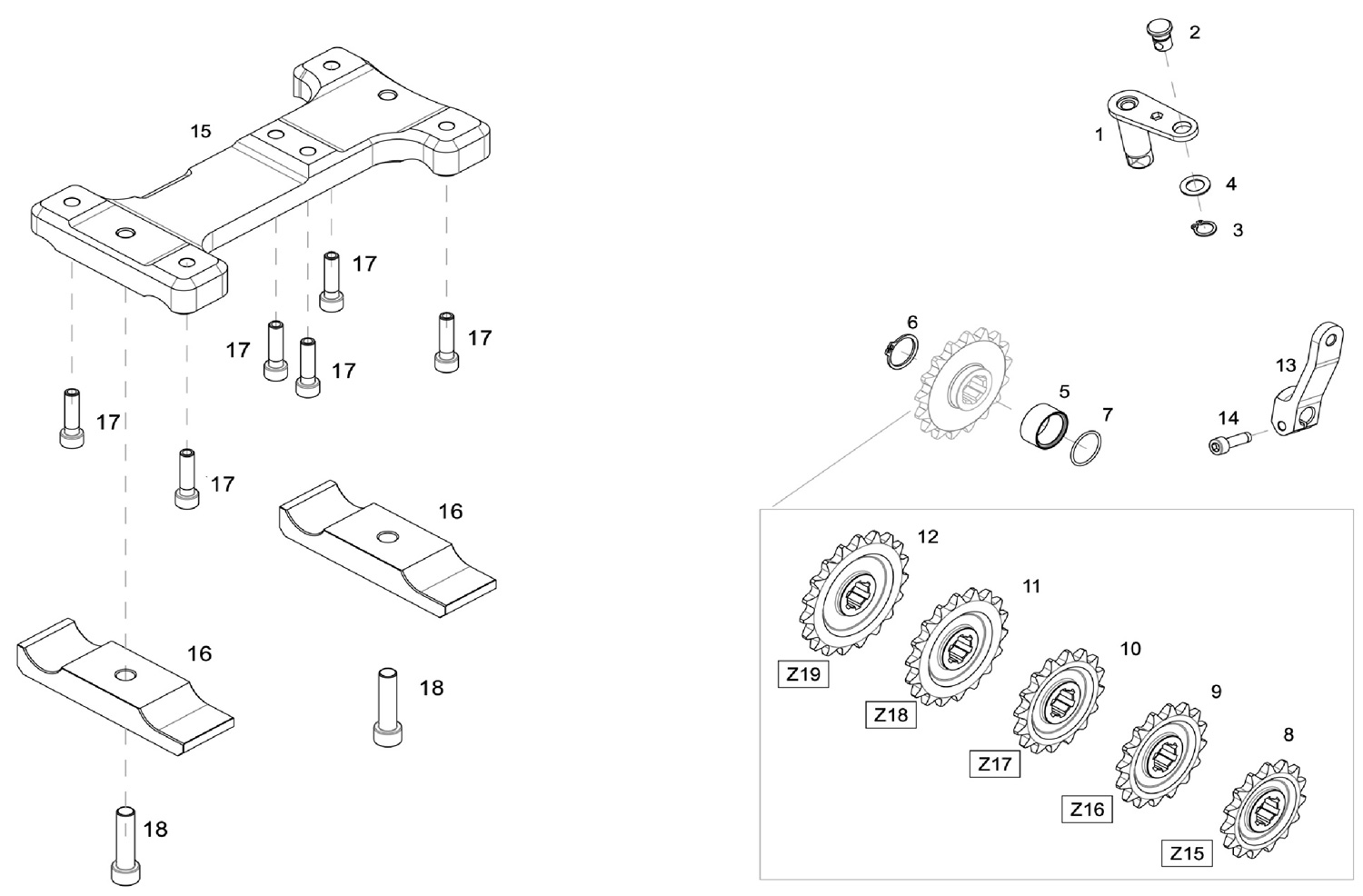 15
17
17
17
17
17
17
16
16
18
18
2
1
4
3
6
5
7
13
14
12
11
10
9
8
Z19
Z18
Z17
Z16
Z15